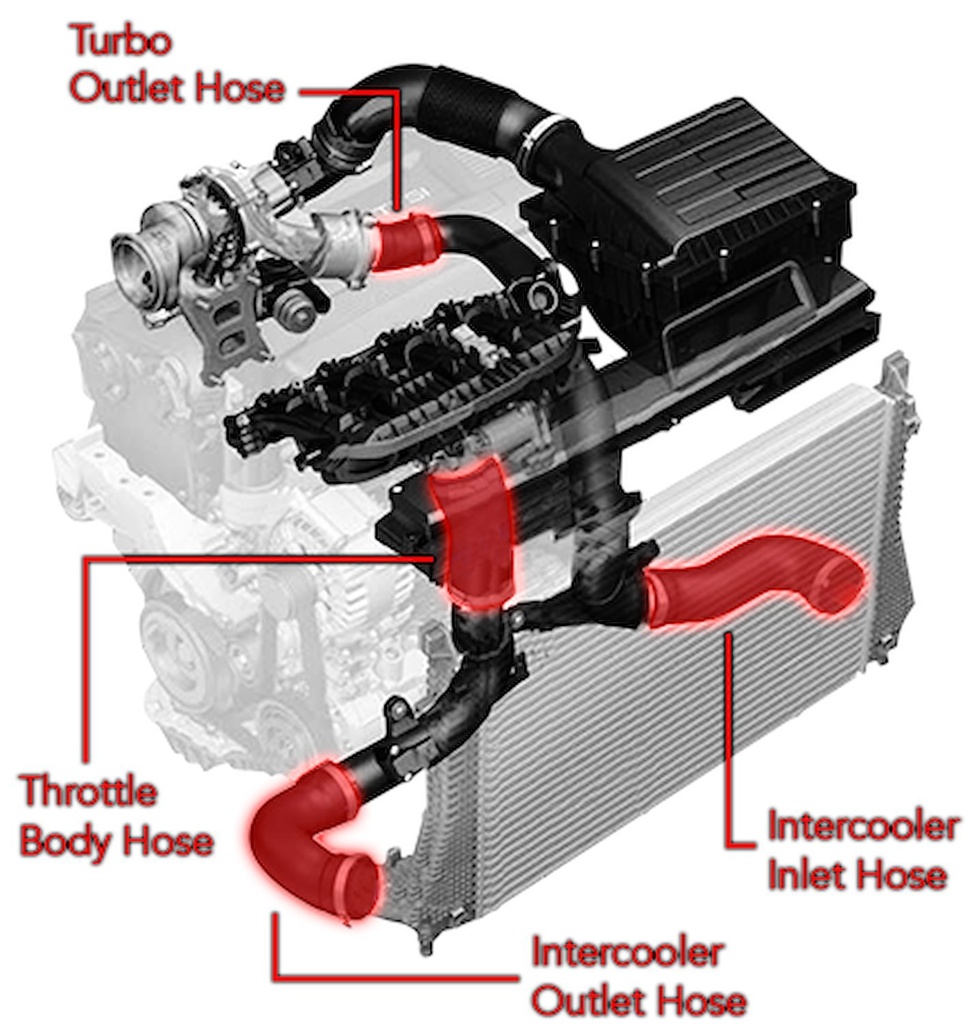 Turbo Outlet Hose

Throttle Body Hose

Intercooler Inlet Hose

Intercooler Outlet Hose