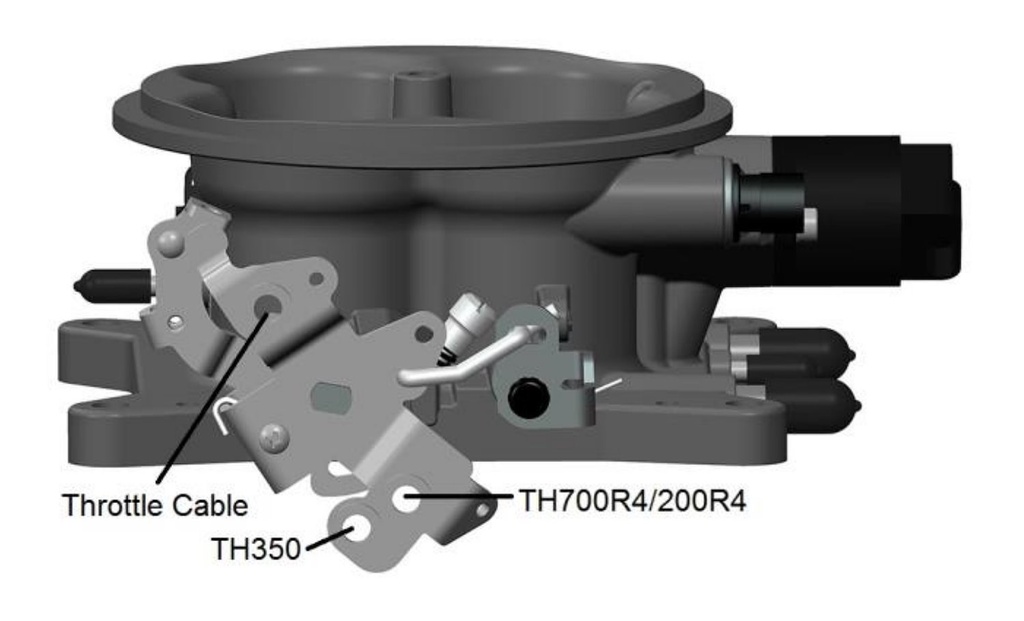 Throttle Cable
TH700R4/200R4
TH350